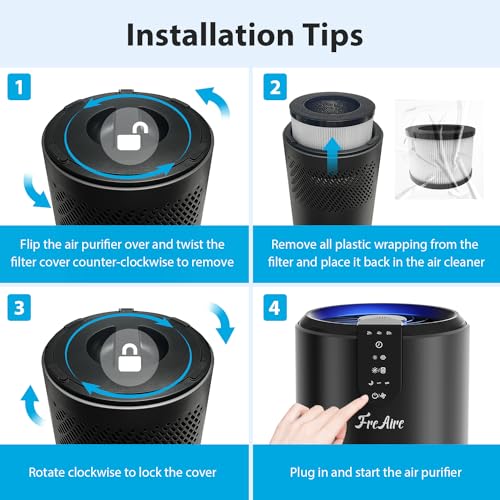 Installation Tips

1

Flip the air purifier over and twist the filter cover counter-clockwise to remove

2

Remove all plastic wrapping from the filter and place it back in the air cleaner

3

Rotate clockwise to lock the cover

4

FreAire

Plug in and start the air purifier