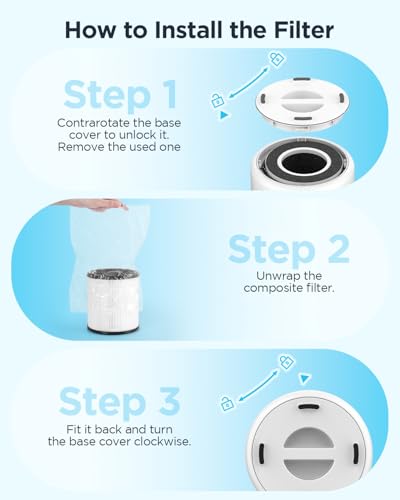 How to Install the Filter

Step 1
Contrarotate the base cover to unlock it. Remove the used one

Step 2
Unwrap the composite filter.

Step 3
Fit it back and turn the base cover clockwise.